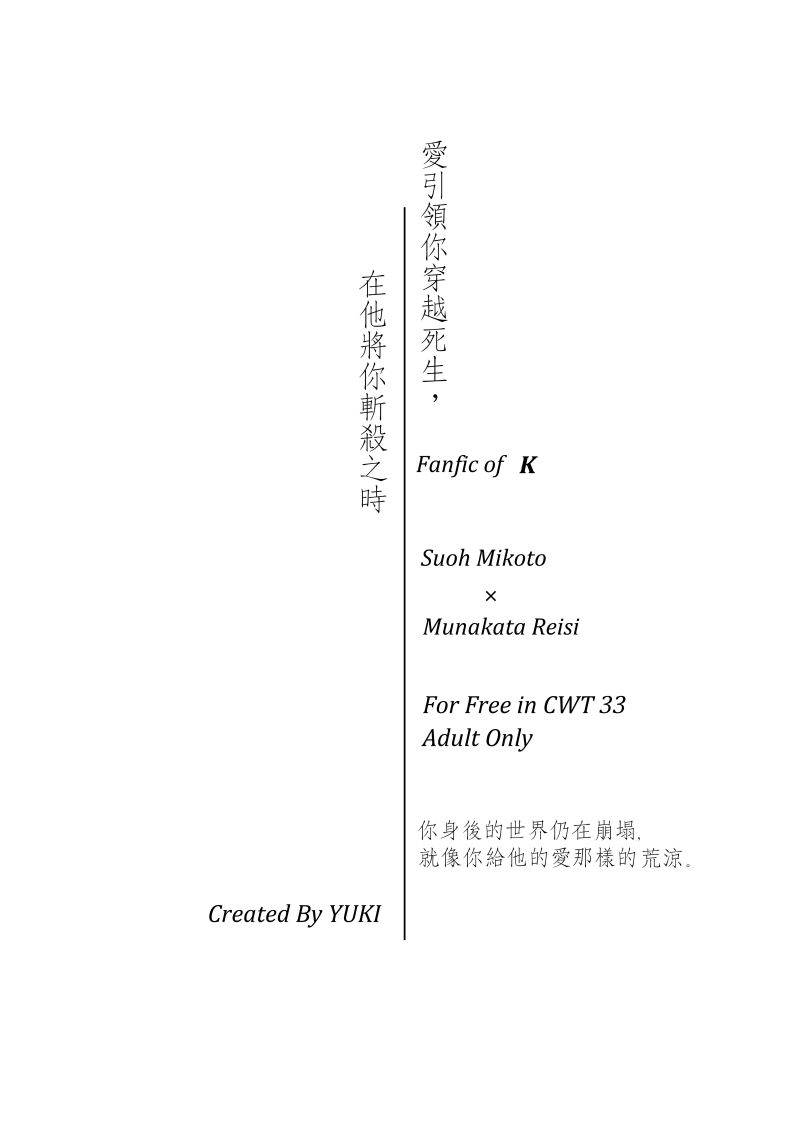 愛引領你穿越死生，

在他將你斬殺之時

Fanfic of K

Suoh Mikoto
×
Munakata Reisi

For Free in CWT 33
Adult Only

你身後的世界仍在崩塌,
就像你給他的愛那樣的荒涼。

Created By YUKI