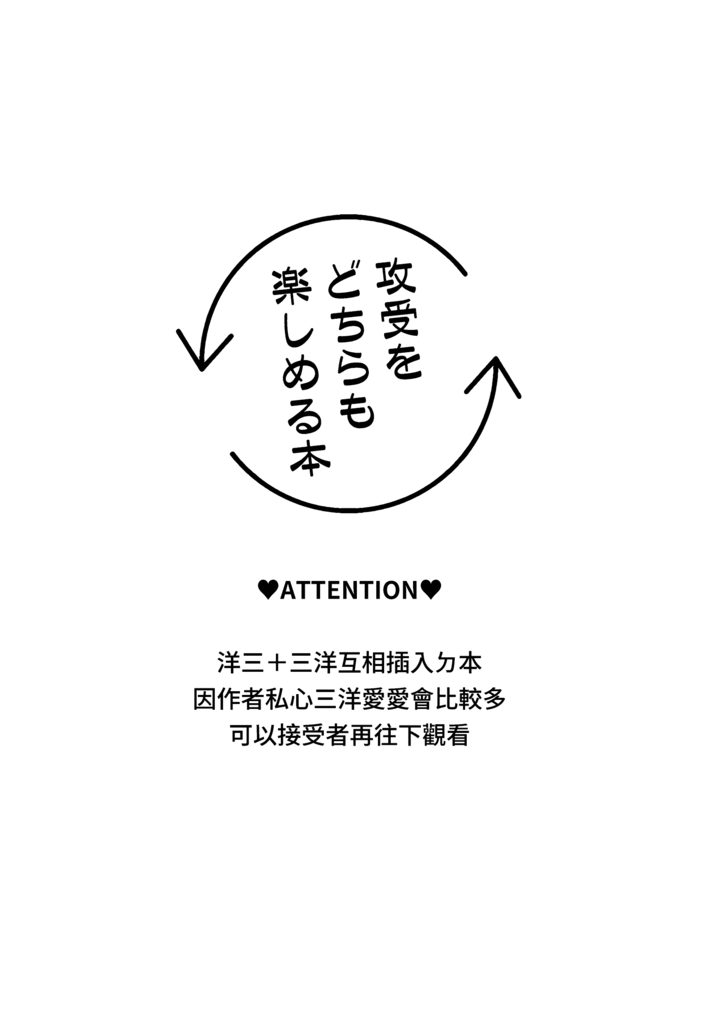 攻受を
どちらも
楽しめる本

♥ATTENTION♥

洋三＋三洋互相插入ㄉ本
因作者私心三洋愛愛會比較多
可以接受者再往下觀看