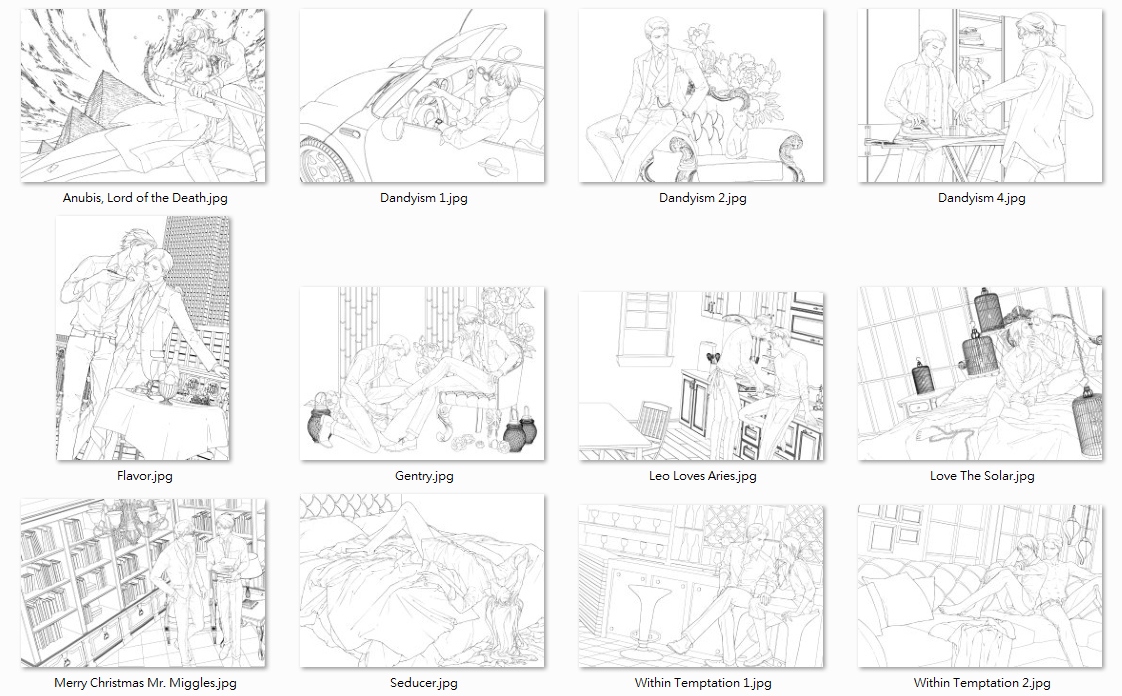 Anubis, Lord of the Death.jpg

Dandyism 1.jpg

Dandyism 2.jpg

Dandyism 4.jpg

Flavor.jpg

Gentry.jpg

Leo Loves Aries.jpg

Love The Solar.jpg

Merry Christmas Mr. Miggles.jpg

Seducer.jpg

Within Temptation 1.jpg

Within Temptation 2.jpg