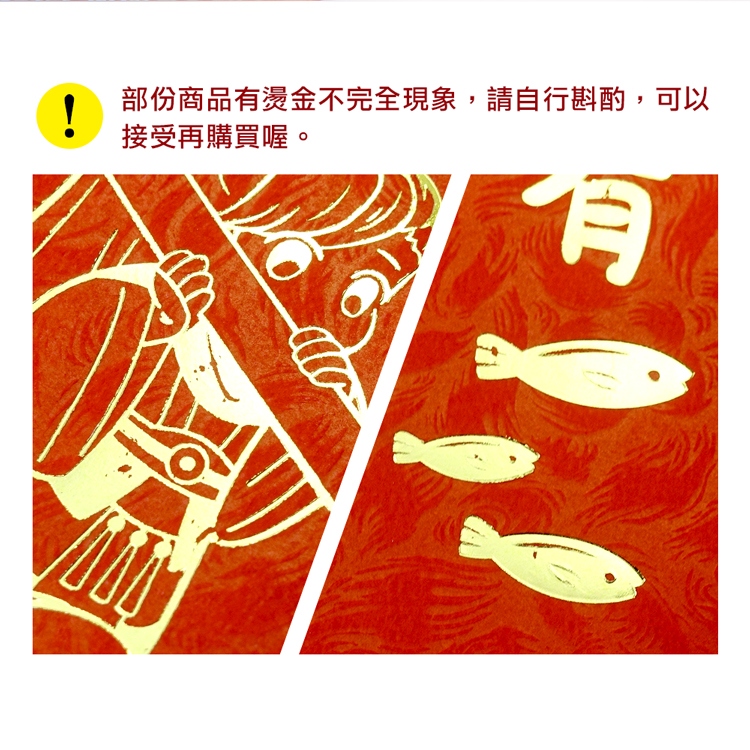 !

部份商品有燙金不完全現象，請自行斟酌，可以接受再購買喔。

有